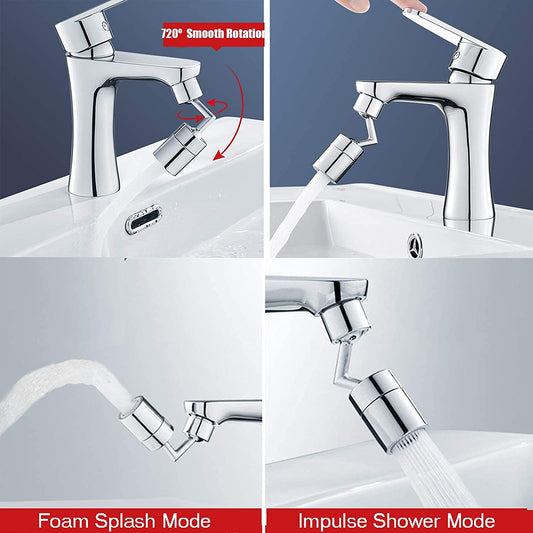 720° Smooth Rotation

Foam Splash Mode

Impulse Shower Mode